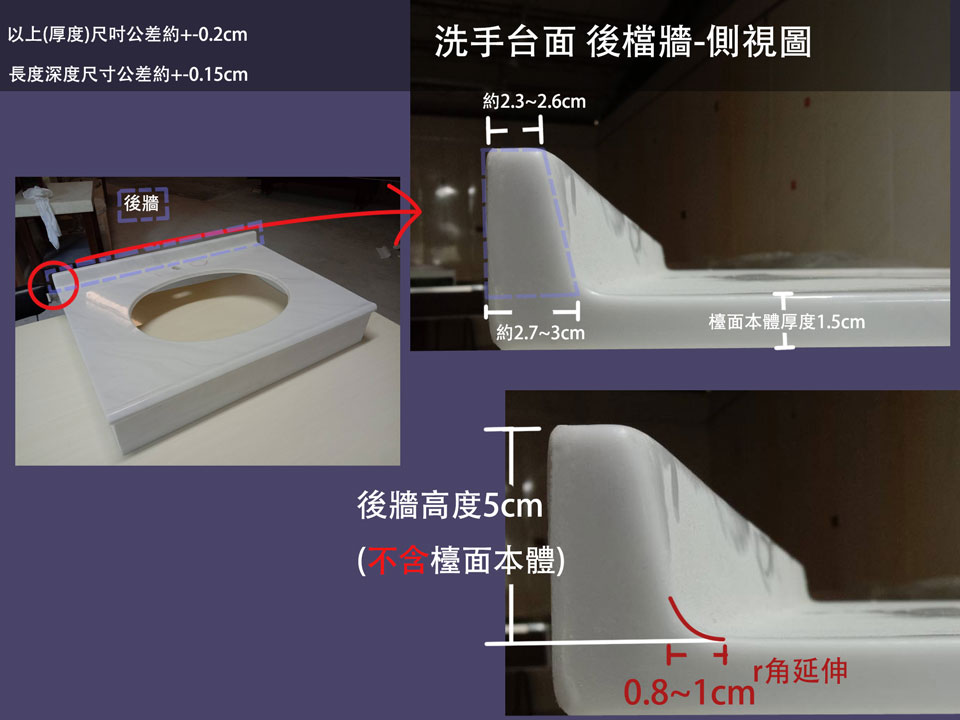 以上(厚度)尺吋公差約+-0.2cm

長度深度尺寸公差約+-0.15cm

洗手台面 後檔牆-側視圖

後牆

約2.3~2.6cm

約2.7~3cm

檯面本體厚度1.5cm

後牆高度5cm

(不含檯面本體)

0.8~1cm

r角延伸