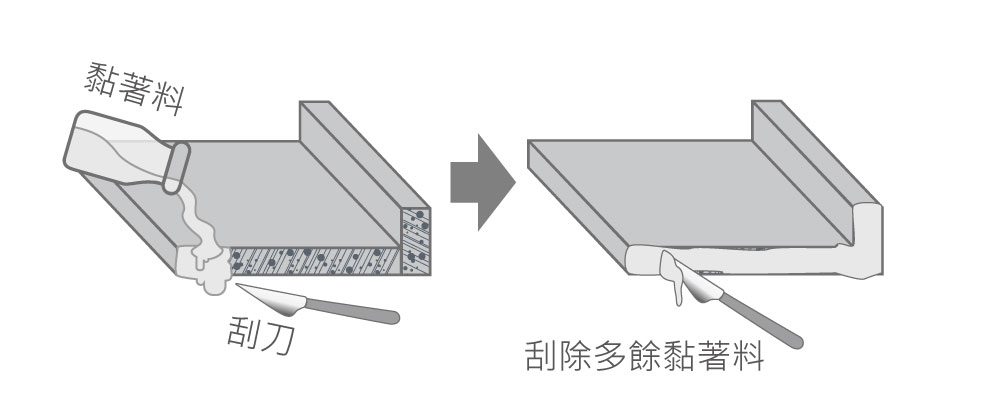 黏著料

刮刀

刮除多餘黏著料