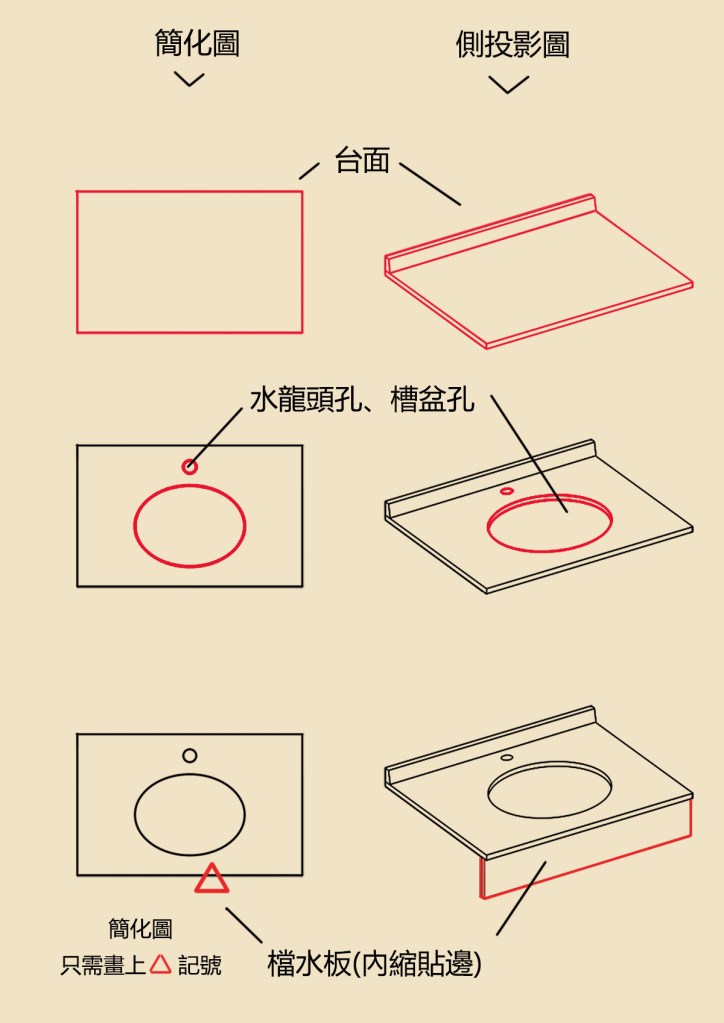 簡化圖

側投影圖

台面

水龍頭孔、槽盆孔

簡化圖
只需畫上 △ 記號

檔水板(內縮貼邊)