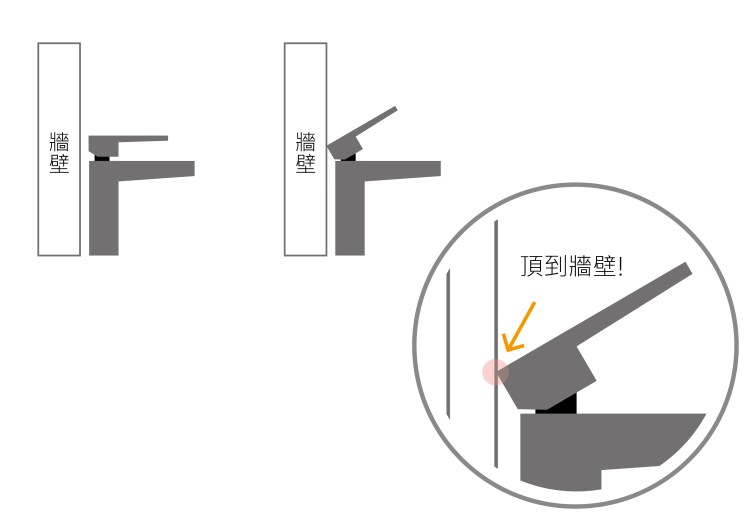 牆壁

牆壁

頂到牆壁!