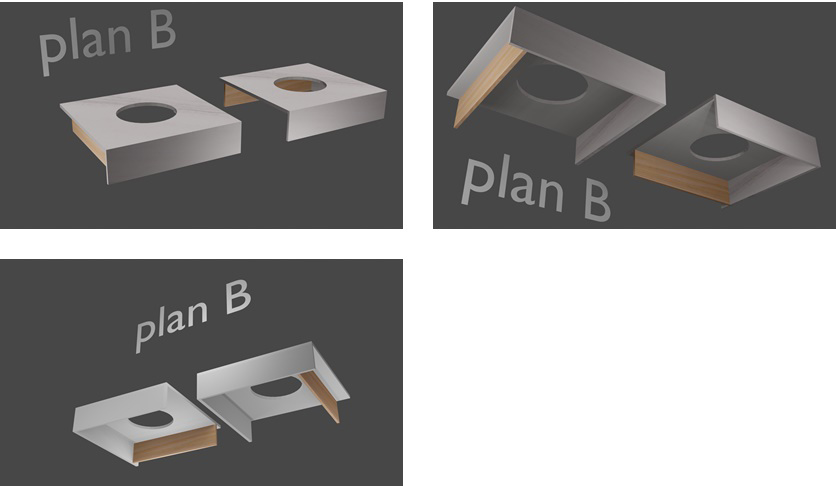 plan B

plan B

plan B